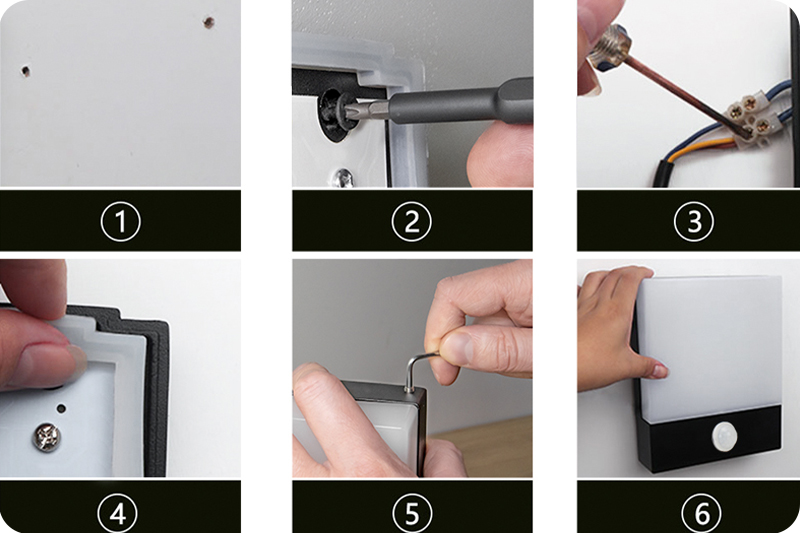 ①

②

③

④

⑤

⑥