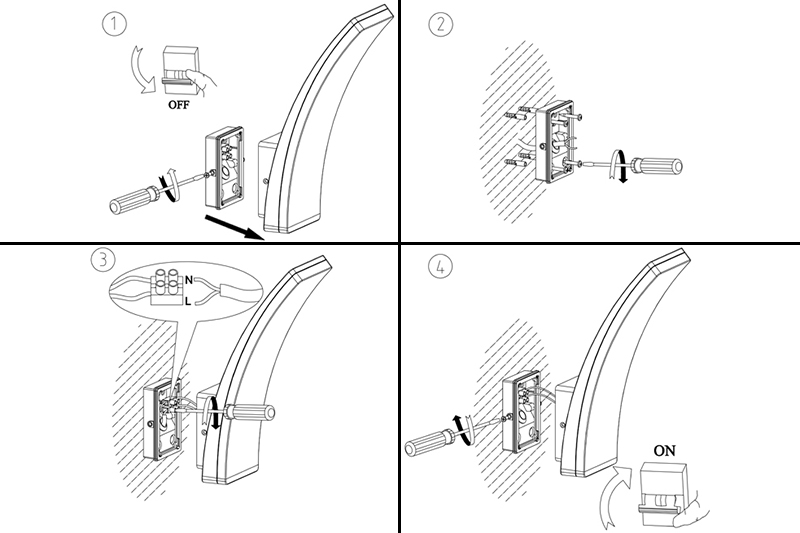 1
OFF

2

3
N
L

4
ON