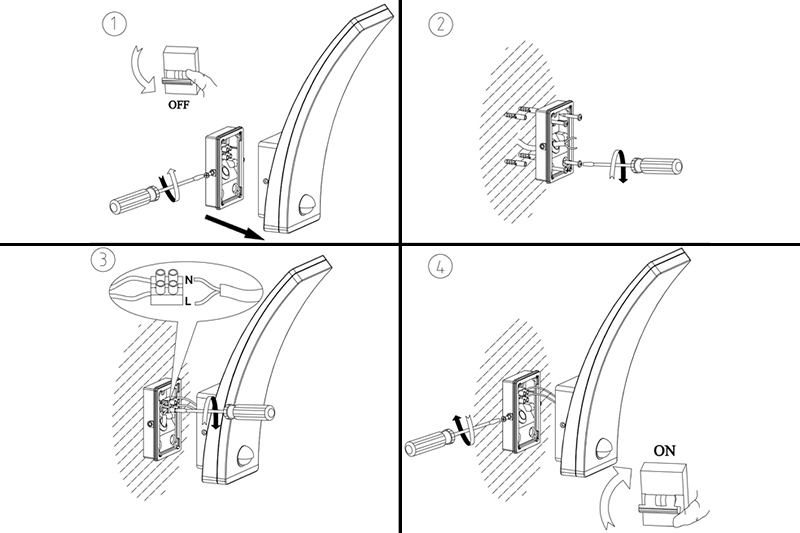 1

OFF

2

3

N

L

4

ON